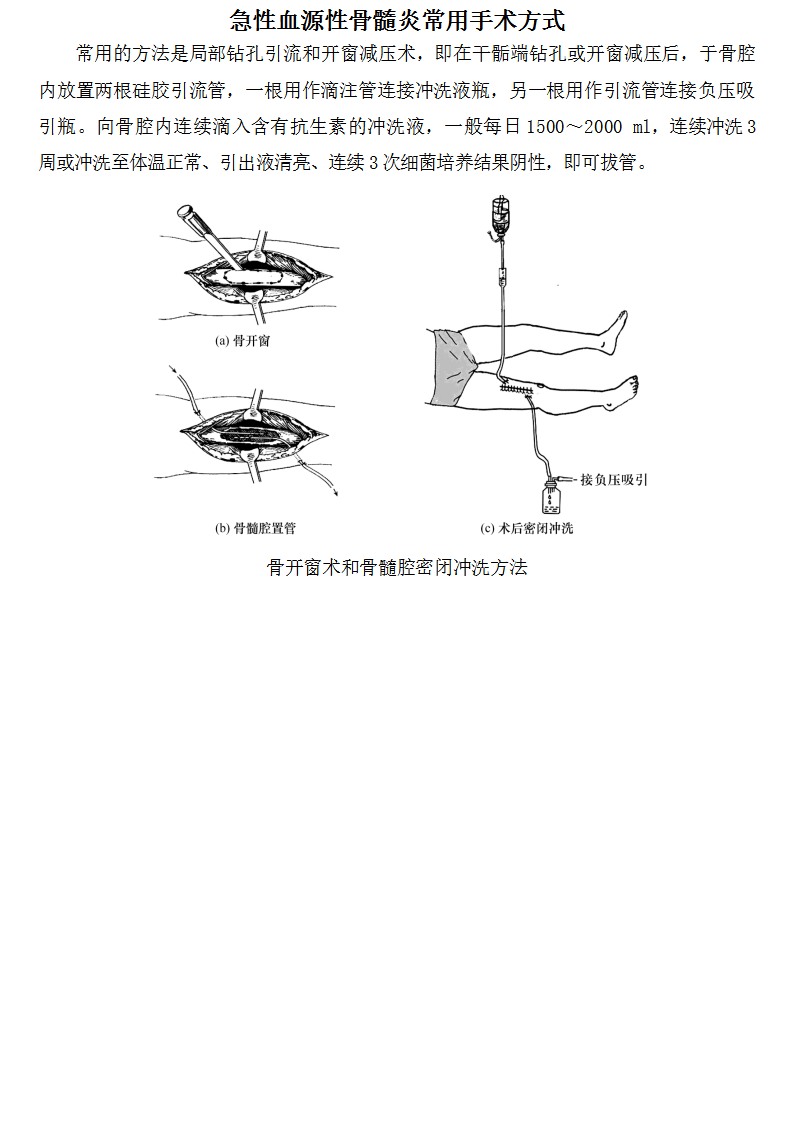 急性血源性骨髓炎常用手术方式

常用的方法是局部钻孔引流和开窗减压术，即在干骺端钻孔或开窗减压后，于骨腔内放置两根硅胶引流管，一根用作滴注管连接冲洗液瓶，另一根用作引流管连接负压吸引瓶。向骨腔内连续滴入含有抗生素的冲洗液，一般每日 1500～2000 ml，连续冲洗 3 周或冲洗至体温正常、引出液清亮、连续 3 次细菌培养结果阴性，即可拔管。

(a) 骨开窗

(b) 骨髓腔置管

接负压吸引

(c) 术后密闭冲洗

骨开窗术和骨髓腔密闭冲洗方法