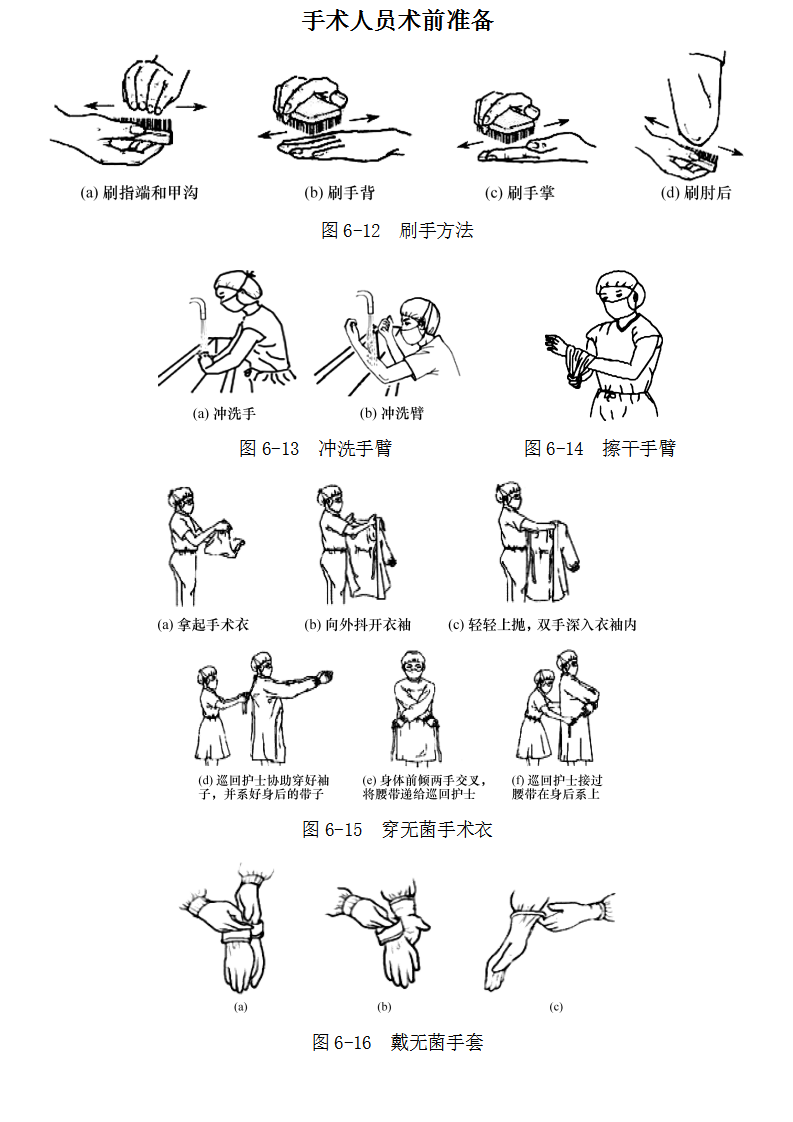 手术人员术前准备

(a) 刷指端和甲沟

(b) 刷手背

(c) 刷手掌

(d) 刷肘后

图 6-12 刷手方法

(a) 冲洗手

(b) 冲洗臂

图 6-13 冲洗手臂

图 6-14 擦干手臂

(a) 拿起手术衣

(b) 向外抖开衣袖

(c) 轻轻上抛，双手深入衣袖内

(d) 巡回护士协助穿好袖子，并系好身后的带子

(e) 身体前倾两手交叉，将腰带递给巡回护士

(f) 巡回护士接过腰带在身后系上

图 6-15 穿无菌手术衣

(a)

(b)

(c)

图 6-16 戴无菌手套